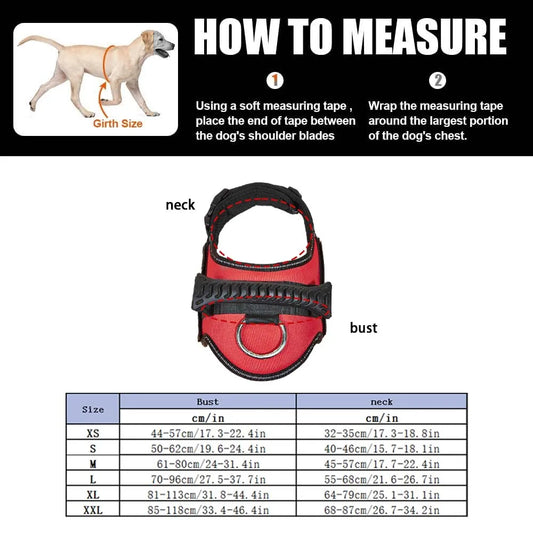 Girth Size

HOW TO MEASURE

1
Using a soft measuring tape , place the end of tape between the dog's shoulder blades

2
Wrap the measuring tape around the largest portion of the dog's chest.

neck

bust

| Size | Bust | neck |
|---|---|---|
| | cm/in | cm/in |
| XS | 44-57cm/17.3-22.4in | 32-35cm/17.3-18.8in |
| S | 50-62cm/19.6-24.4in | 40-46cm/15.7-18.1in |
| M | 61-80cm/24-31.4in | 45-57cm/17.7-22.4in |
| L | 70-96cm/27.5-37.7in | 55-68cm/21.6-26.7in |
| XL | 81-113cm/31.8-44.4in | 64-79cm/25.1-31.1in |
| XXL | 85-118cm/33.4-46.4in | 68-87cm/26.7-34.2in |